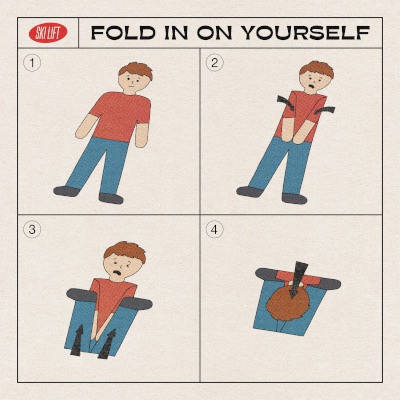 SKI LIFT

FOLD IN ON YOURSELF

1

2

3

4